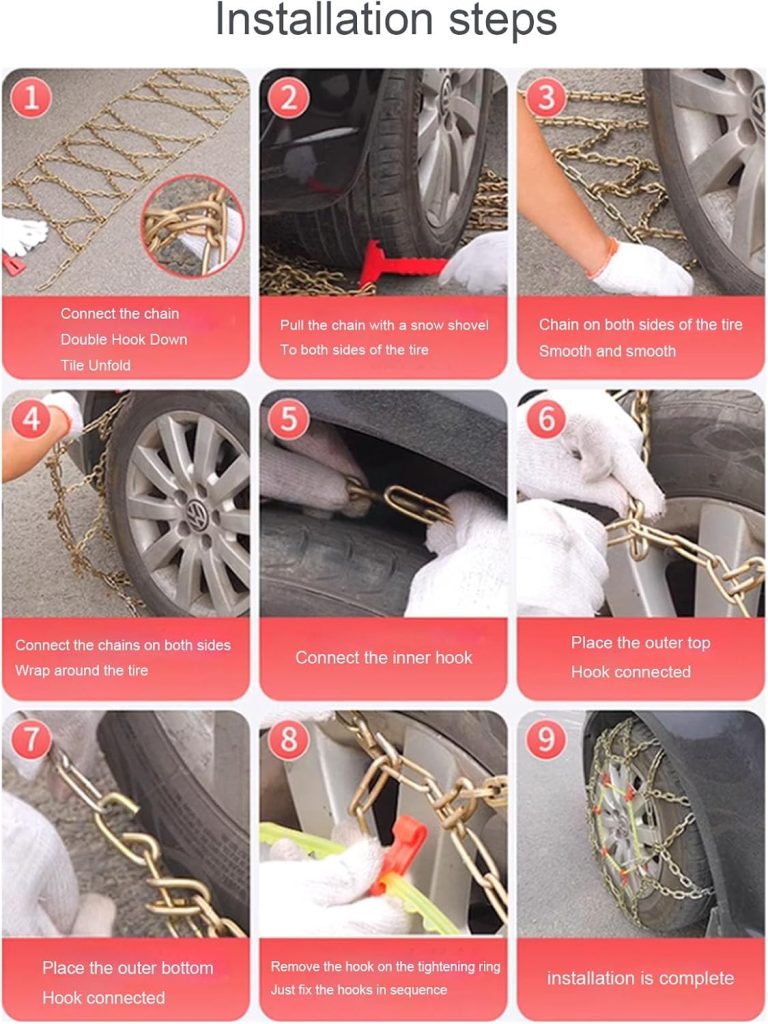 Installation steps

1

Connect the chain
Double Hook Down
Tile Unfold

2

Pull the chain with a snow shovel
To both sides of the tire

3

Chain on both sides of the tire
Smooth and smooth

4

Connect the chains on both sides
Wrap around the tire

5

Connect the inner hook

6

Place the outer top
Hook connected

7

Place the outer bottom
Hook connected

8

Remove the hook on the tightening ring
Just fix the hooks in sequence

9

installation is complete